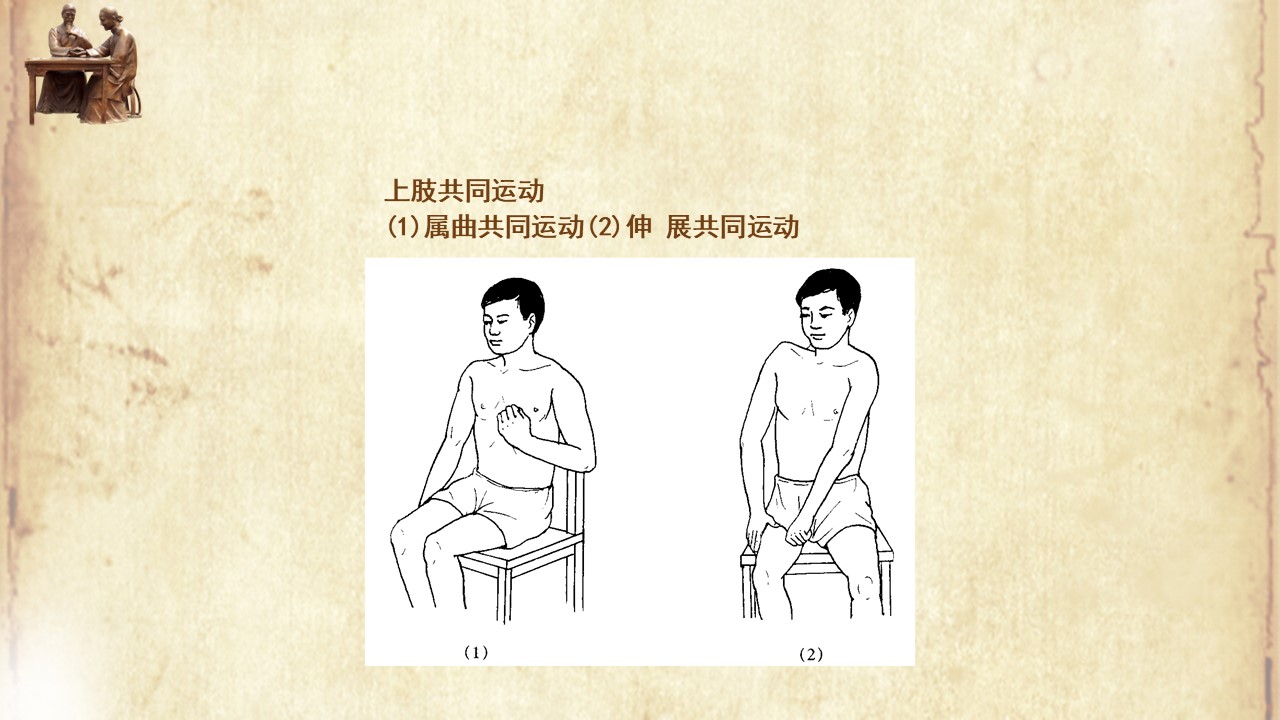 上肢共同运动
(1)属曲共同运动(2)伸 展共同运动

(1)

(2)