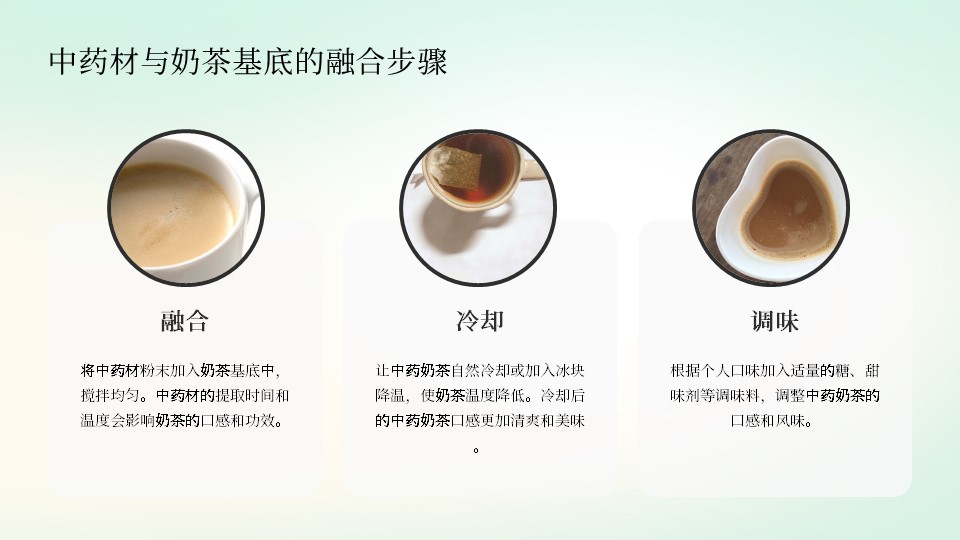 中药材与奶茶基底的融合步骤

融合

将中药材粉末加入奶茶基底中，搅拌均匀。中药材的提取时间和温度会影响奶茶的口感和功效。

冷却

让中药奶茶自然冷却或加入冰块降温，使奶茶温度降低。冷却后的中药奶茶口感更加清爽和美味。

调味

根据个人口味加入适量的糖、甜味剂等调味料，调整中药奶茶的口感和风味。