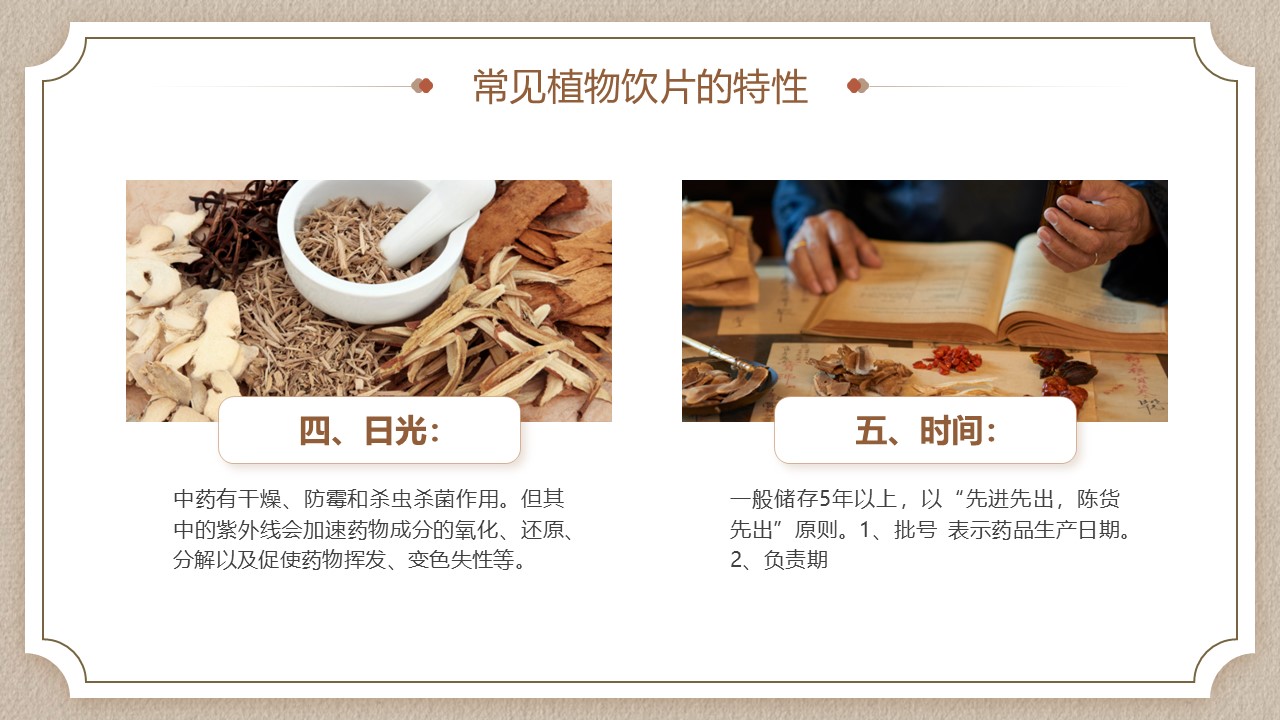 常见植物饮片的特性

四、日光：

中药有干燥、防霉和杀虫杀菌作用。但其中的紫外线会加速药物成分的氧化、还原、分解以及促使药物挥发、变色失性等。

五、时间：

一般储存5年以上，以“先进先出，陈货先出”原则。1、批号 表示药品生产日期。2、负责期