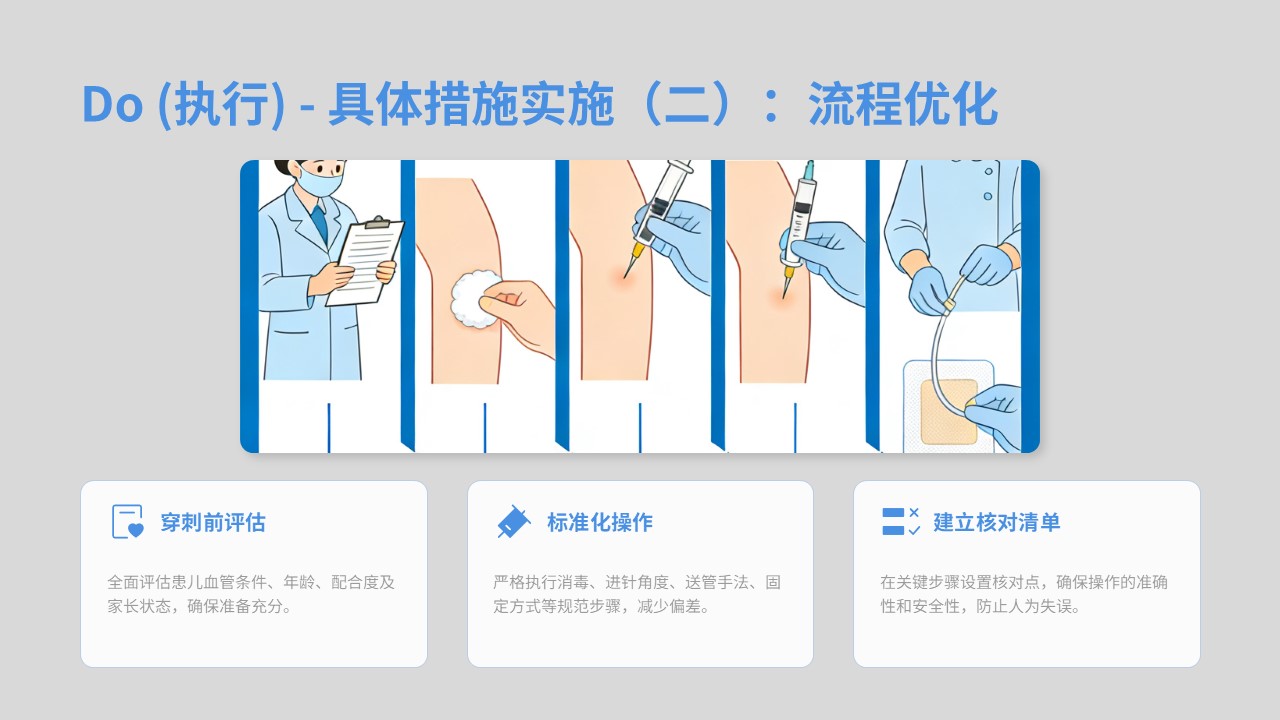 Do (执行) - 具体措施实施（二）：流程优化

穿刺前评估

全面评估患儿血管条件、年龄、配合度及家长状态，确保准备充分。

标准化操作

严格执行消毒、进针角度、送管手法、固定方式等规范步骤，减少偏差。

建立核对清单

在关键步骤设置核对点，确保操作的准确性和安全性，防止人为失误。